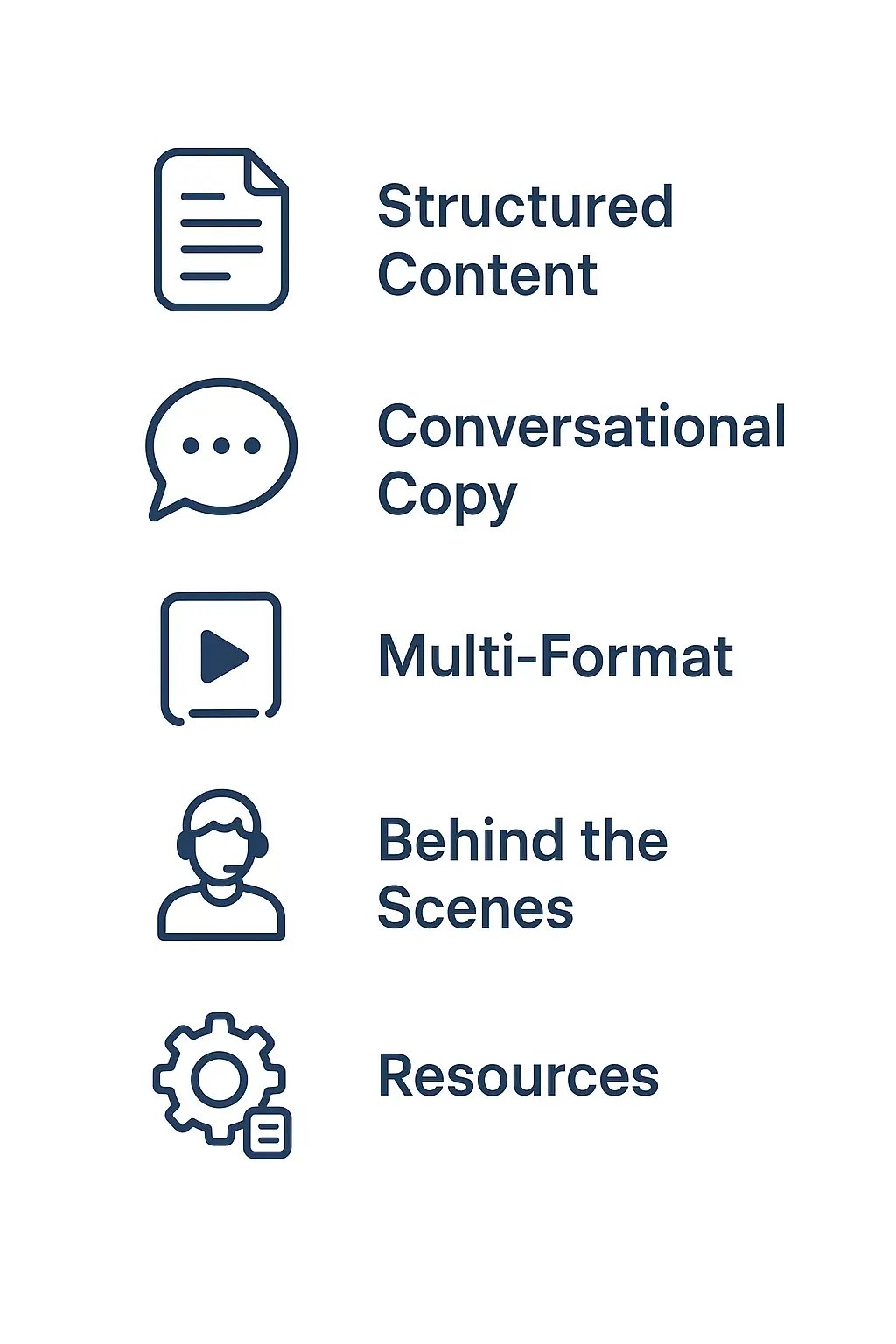 Structured Content

Conversational Copy

Multi-Format

Behind the Scenes

Resources